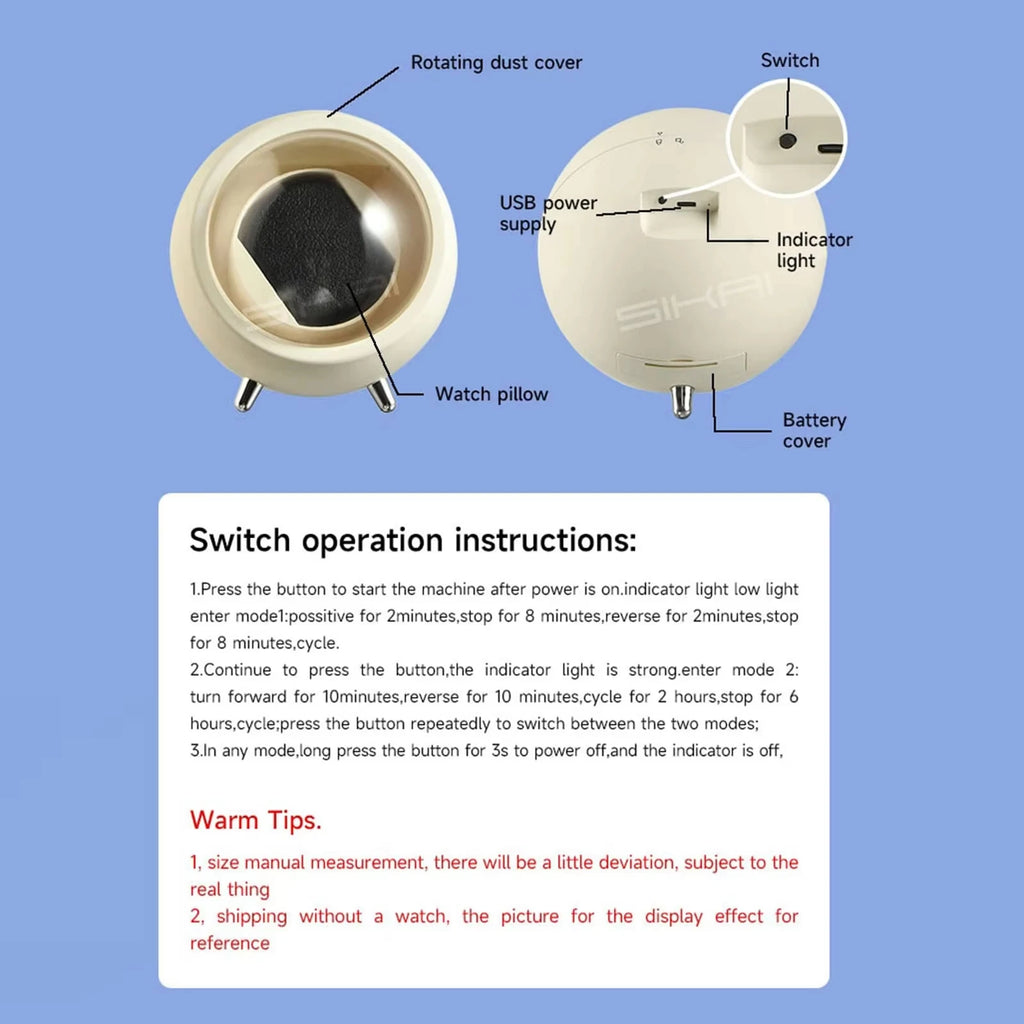 Rotating dust cover

Switch

USB power supply

Indicator light

SIKAI

SIKAI

Watch pillow

Battery cover

Switch operation instructions:

1.Press the button to start the machine after power is on.indicator light low light enter mode1:possitive for 2minutes,stop for 8 minutes,reverse for 2minutes,stop for 8 minutes,cycle.
2.Continue to press the button,the indicator light is strong.enter mode 2: turn forward for 10minutes,reverse for 10 minutes,cycle for 2 hours,stop for 6 hours,cycle;press the button repeatedly to switch between the two modes;
3.In any mode,long press the button for 3s to power off,and the indicator is off,

Warm Tips.

1, size manual measurement, there will be a little deviation, subject to the real thing
2, shipping without a watch, the picture for the display effect for reference